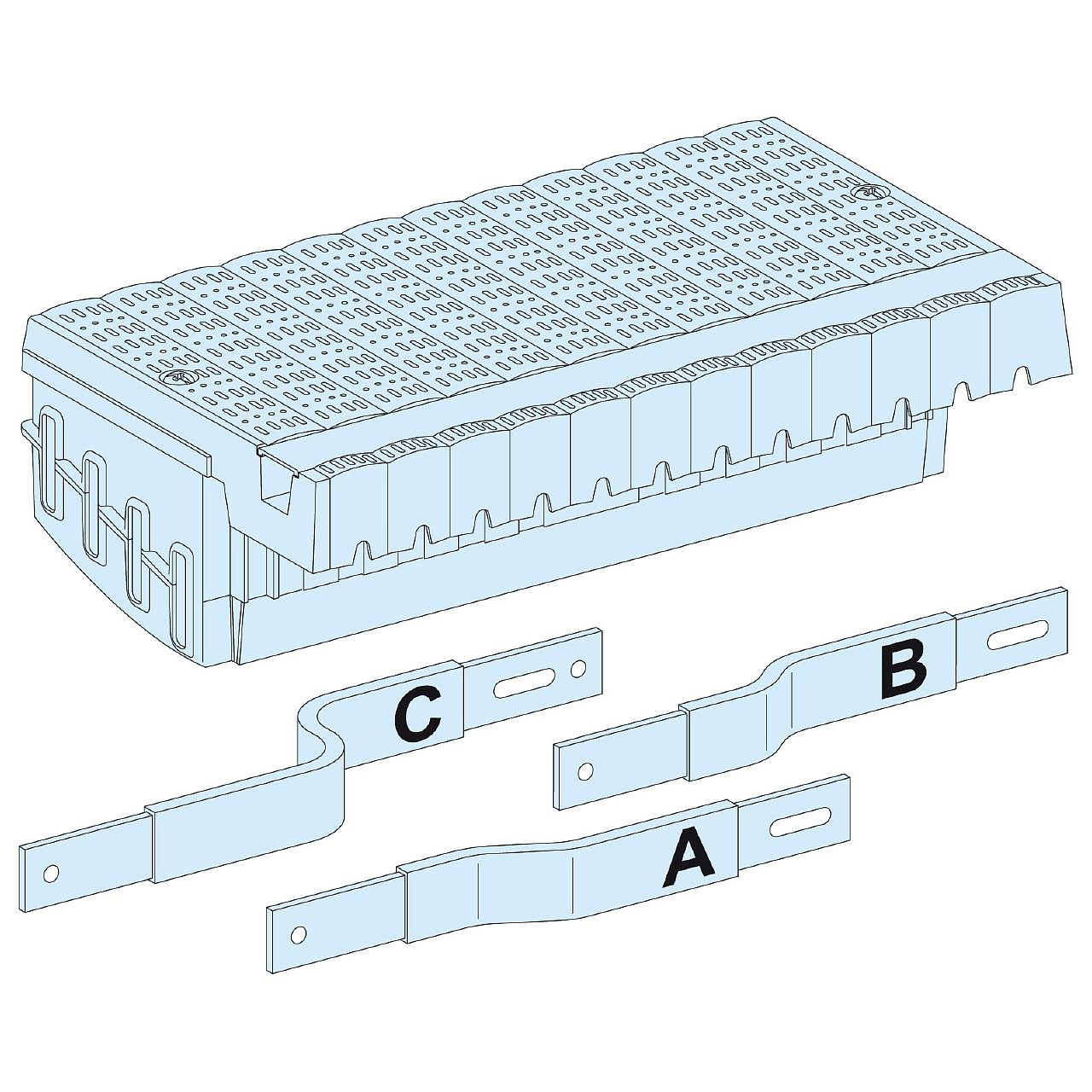 C

B

A