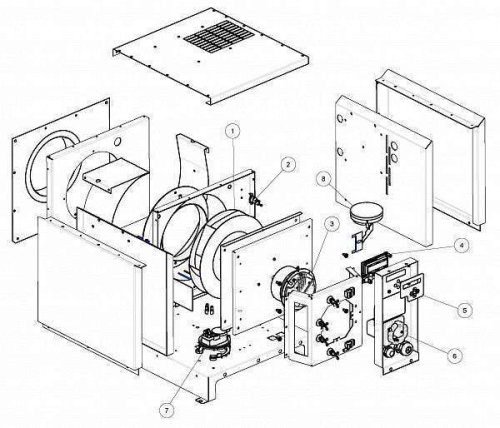 1
2
8
3
4
5
6
7